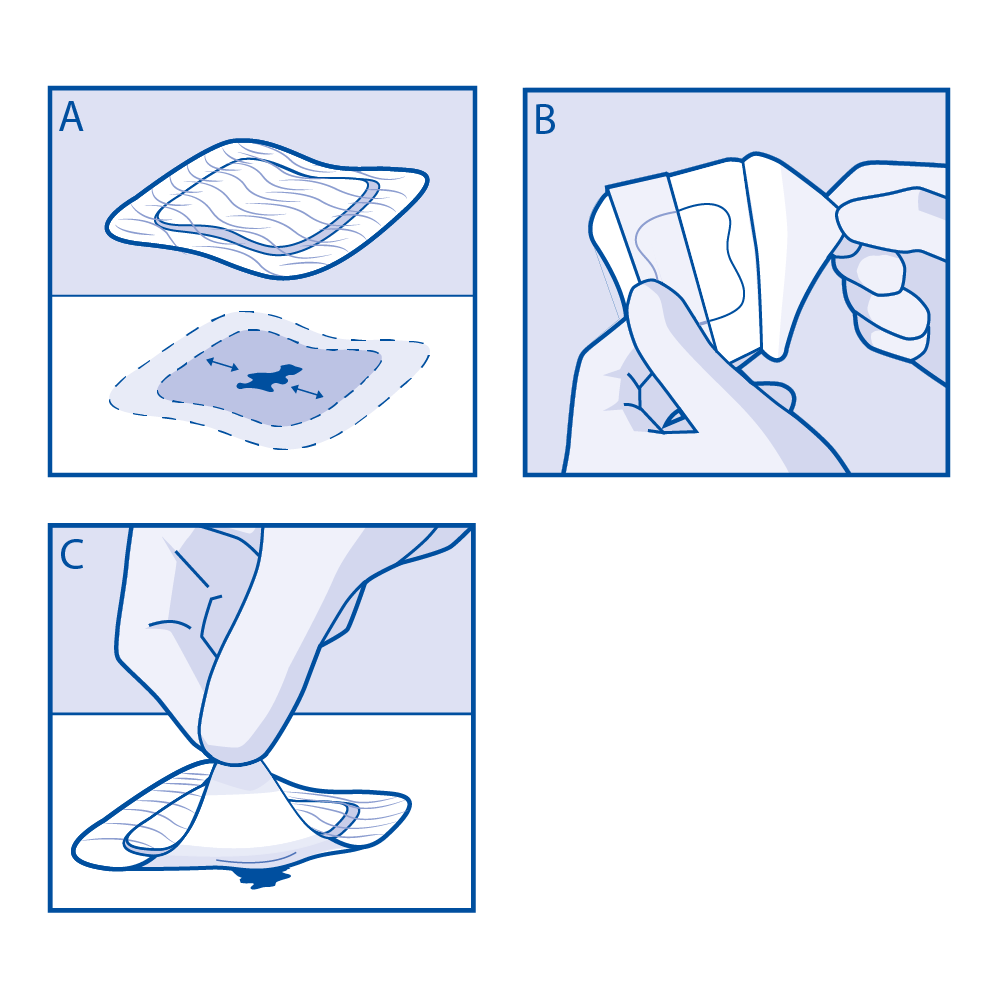 A

B

C