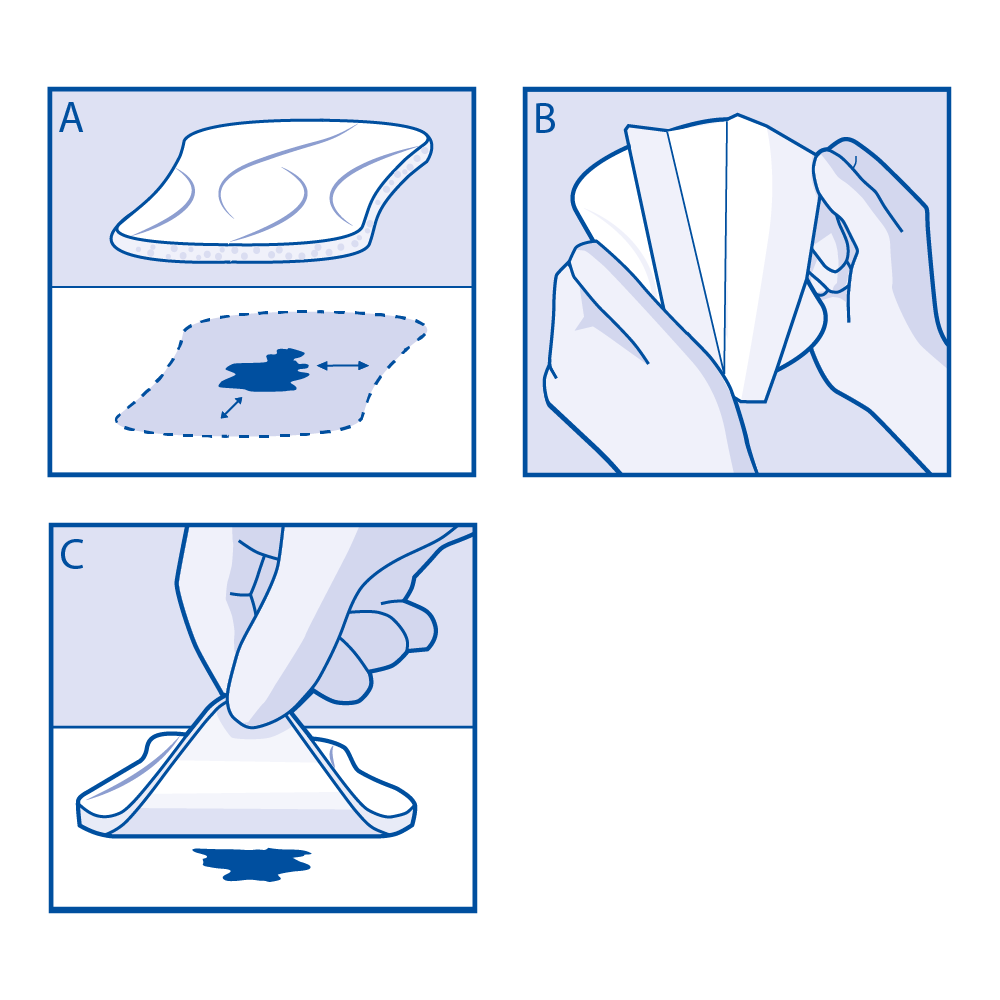 A

B

C