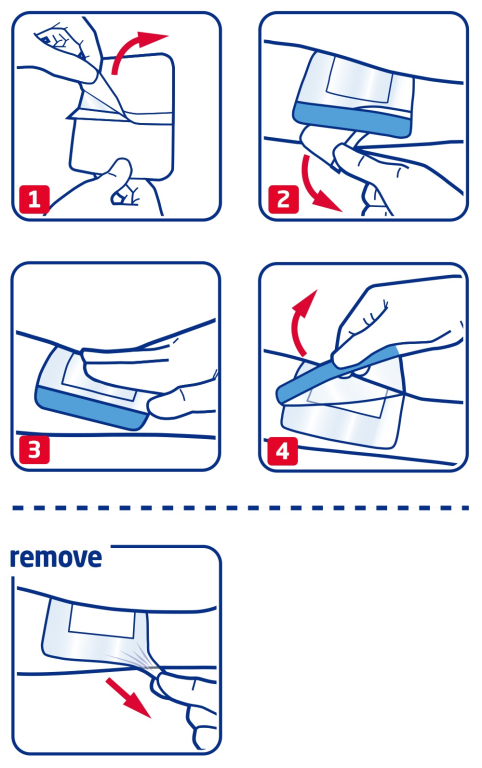 1

2

3

4

remove