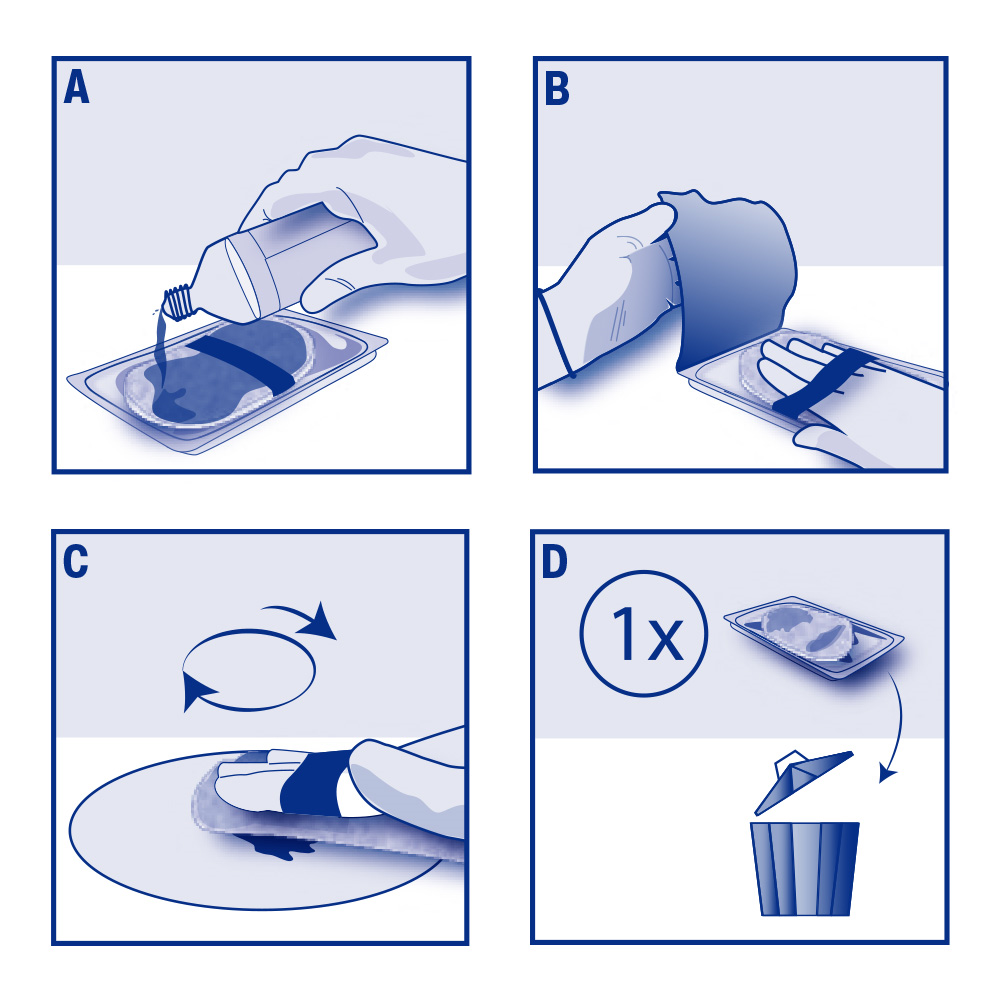 A

B

C

D

1x