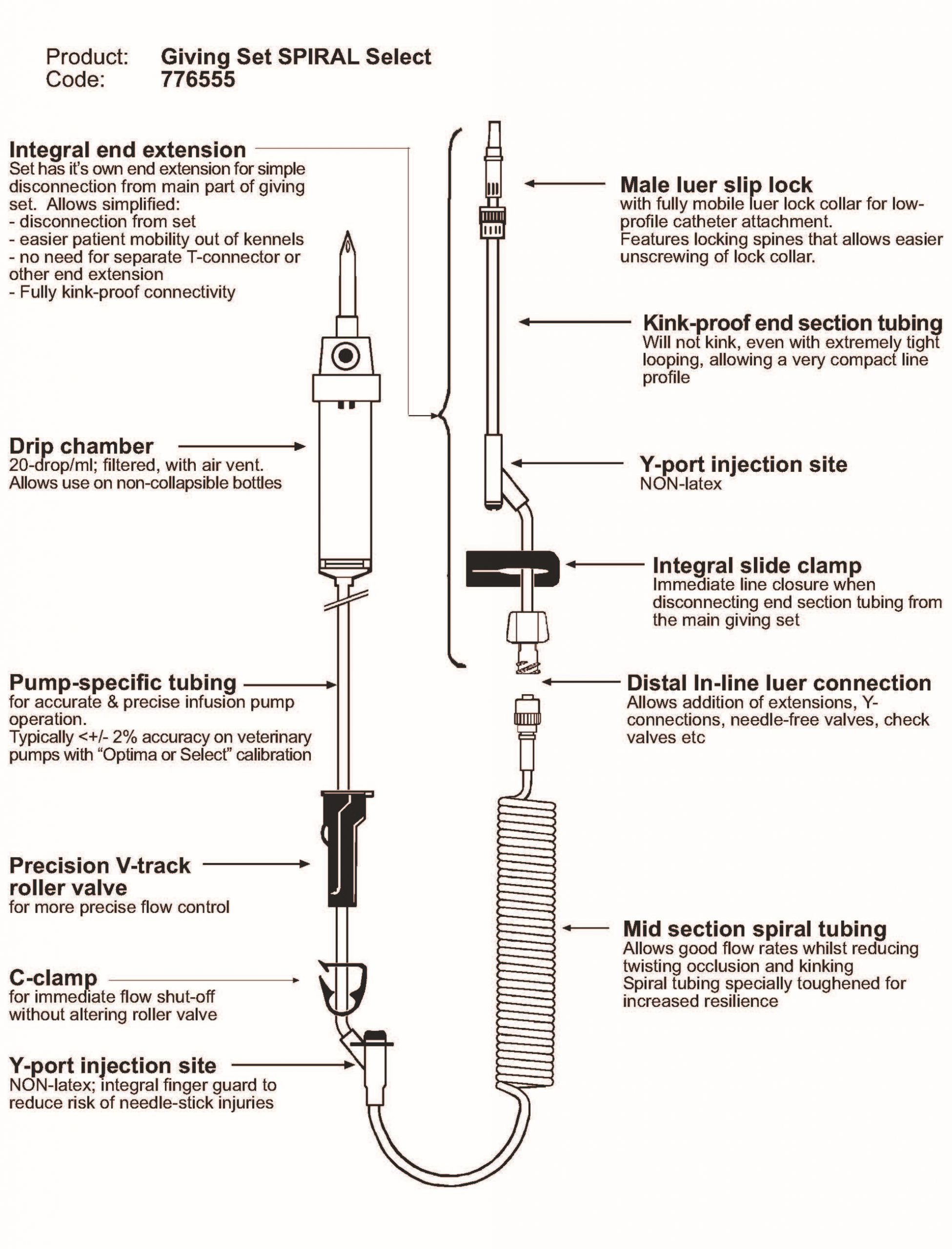 Product: Giving Set SPIRAL Select
Code: 776555

Integral end extension
Set has it's own end extension for simple disconnection from main part of giving set. Allows simplified:
- disconnection from set
- easier patient mobility out of kennels
- no need for separate T-connector or other end extension
- Fully kink-proof connectivity

Drip chamber
20-drop/ml; filtered, with air vent. Allows use on non-collapsible bottles

Pump-specific tubing
for accurate & precise infusion pump operation.
Typically <+/- 2% accuracy on veterinary pumps with "Optima or Select" calibration

Precision V-track roller valve
for more precise flow control

C-clamp
for immediate flow shut-off without altering roller valve

Y-port injection site
NON-latex; integral finger guard to reduce risk of needle-stick injuries

Male luer slip lock
with fully mobile luer lock collar for low-profile catheter attachment.
Features locking spines that allows easier unscrewing of lock collar.

Kink-proof end section tubing
Will not kink, even with extremely tight looping, allowing a very compact line profile

Y-port injection site
NON-latex

Integral slide clamp
Immediate line closure when disconnecting end section tubing from the main giving set

Distal In-line luer connection
Allows addition of extensions, Y-connections, needle-free valves, check valves etc

Mid section spiral tubing
Allows good flow rates whilst reducing twisting occlusion and kinking
Spiral tubing specially toughened for increased resilience