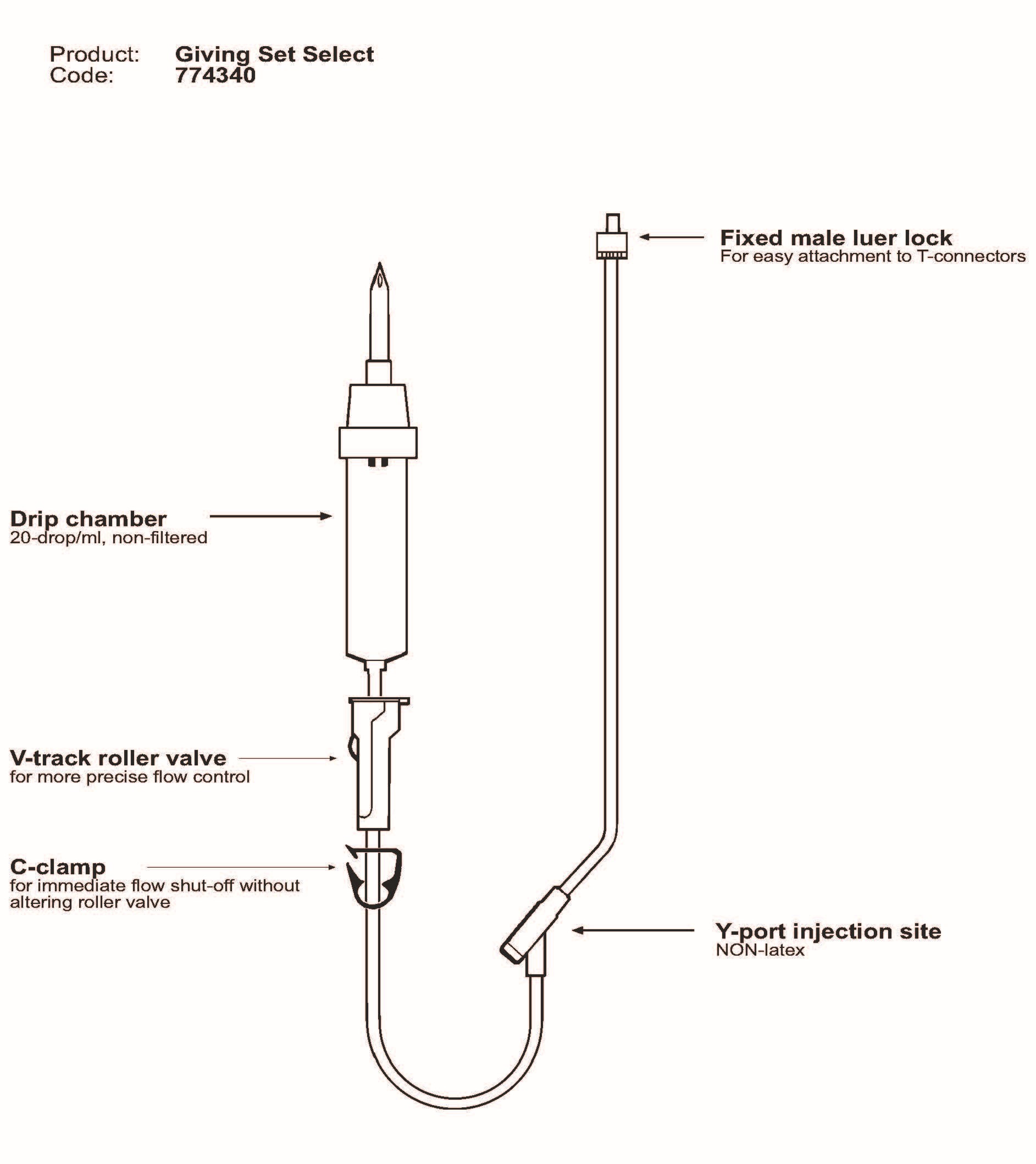 Product: Giving Set Select
Code: 774340

Fixed male luer lock
For easy attachment to T-connectors

Drip chamber
20-drop/ml, non-filtered

V-track roller valve
for more precise flow control

C-clamp
for immediate flow shut-off without altering roller valve

Y-port injection site
NON-latex